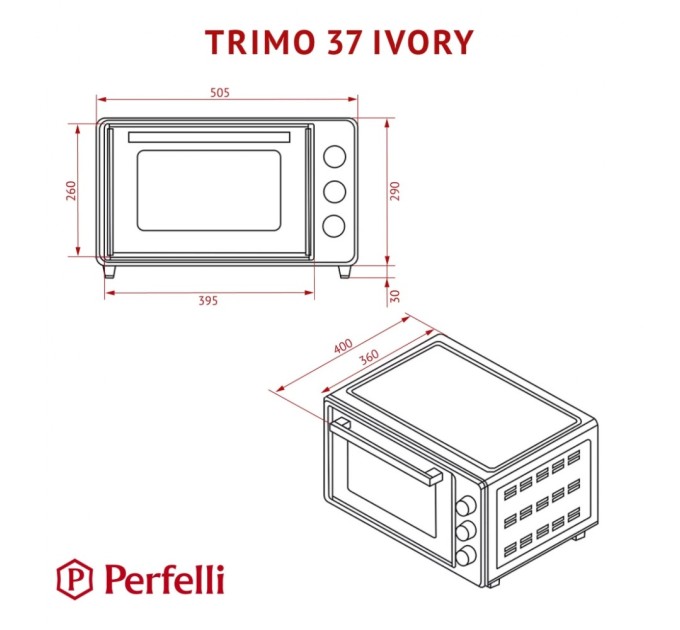 TRIMO 37 IVORY

505

260

290

395

30

400

360

P Perfelli