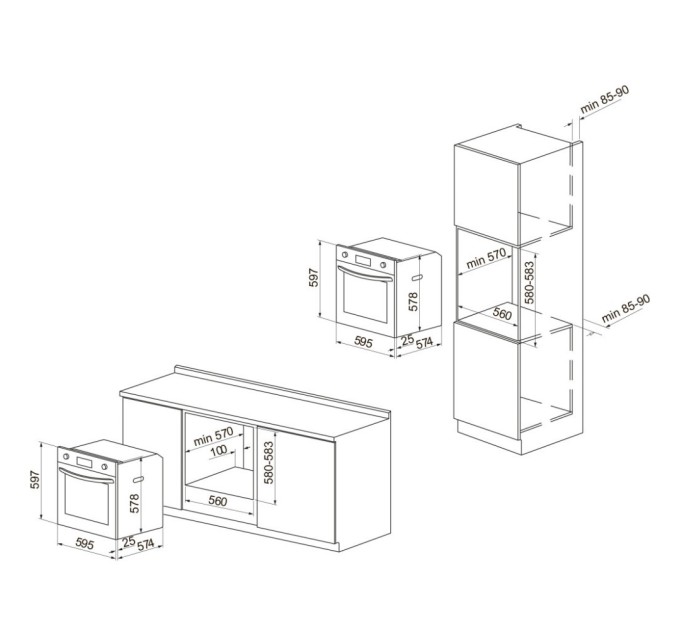 min 85-90
min 570
580-583
560
min 85-90
597
578
595
25
574
min 570
100
580-583
560
597
578
595
25
574