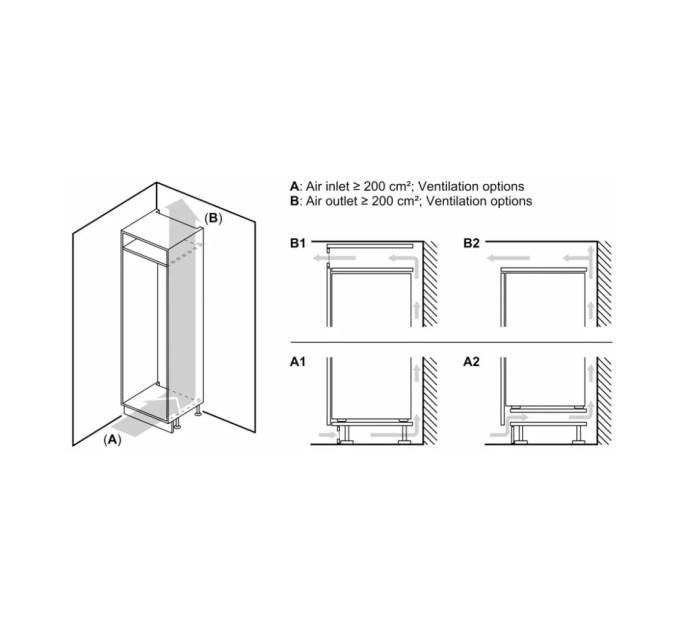 (B)

(A)

A: Air inlet ≥ 200 cm²; Ventilation options
B: Air outlet ≥ 200 cm²; Ventilation options

B1

B2

A1

A2