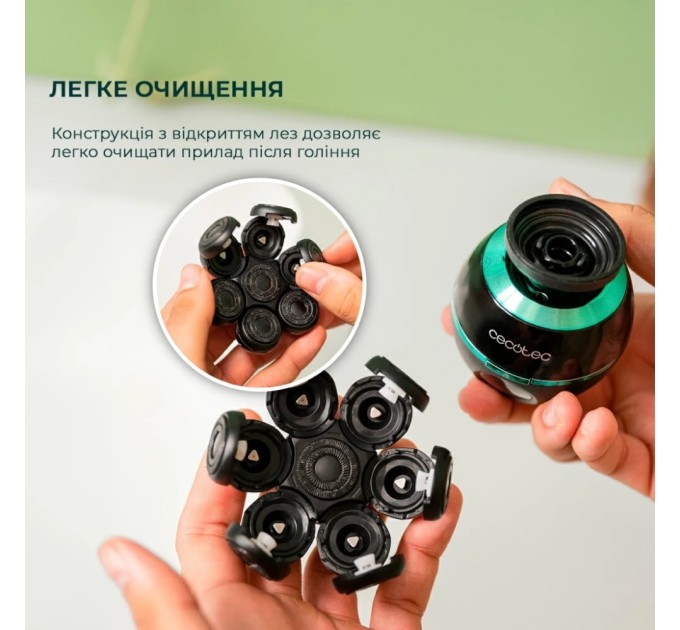 ЛЕГКЕ ОЧИЩЕННЯ

Конструкція з відкриттям лез дозволяє легко очищати прилад після гоління

cecotec