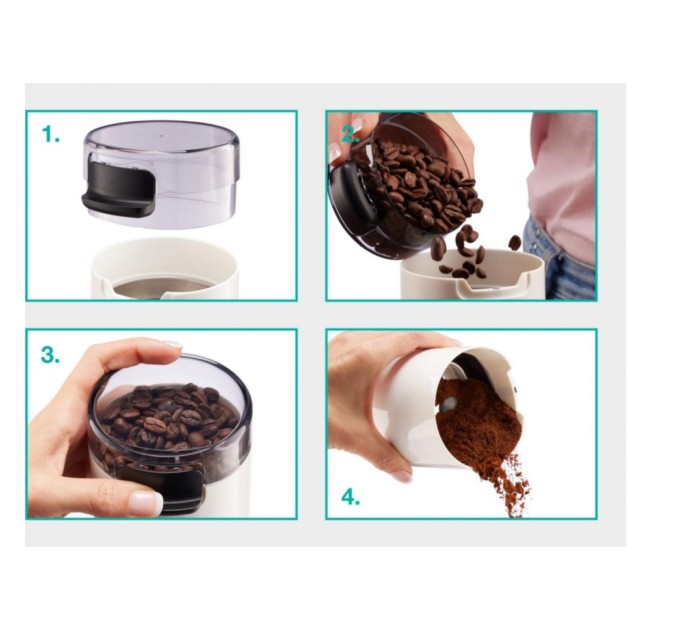 1.

2.

3.

4.