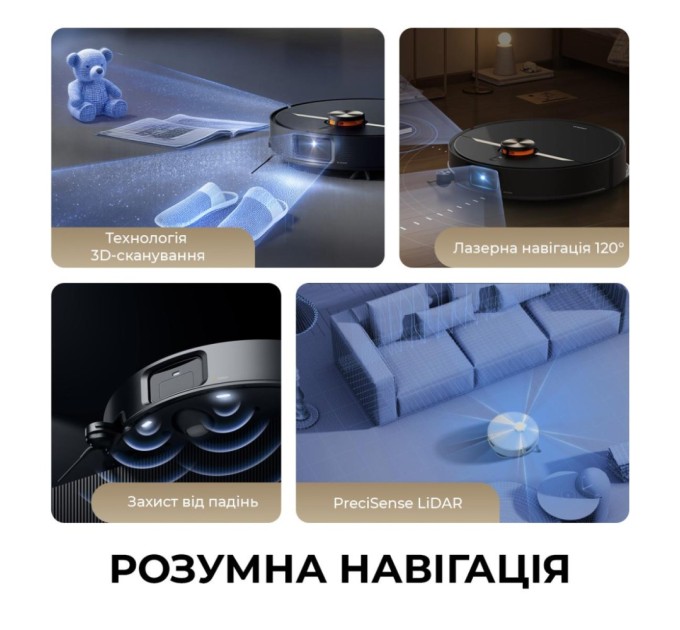 Технологія
3D-сканування

Лазерна навігація 120°

Захист від падінь

PreciSense LiDAR

РОЗУМНА НАВІГАЦІЯ