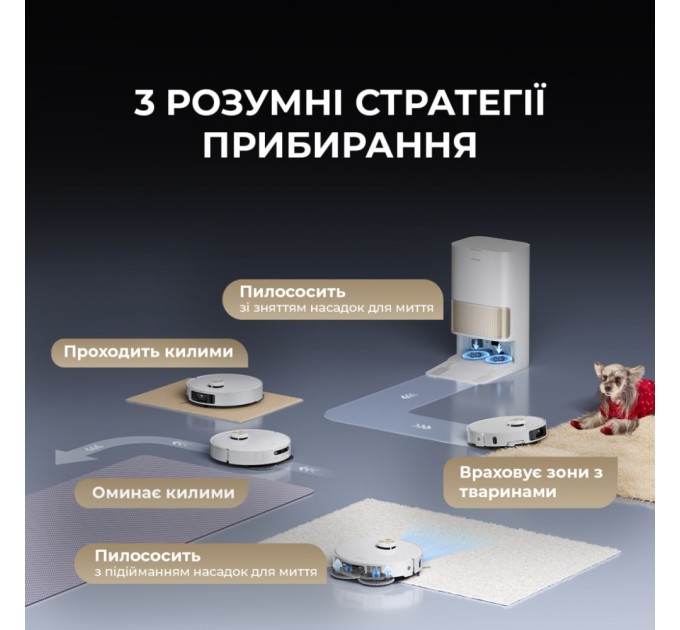 3 РОЗУМНІ СТРАТЕГІЇ ПРИБИРАННЯ

Пилососить
зі зняттям насадок для миття

Проходить килими

Оминає килими

Враховує зони з тваринами

Пилососить
з підійманням насадок для миття