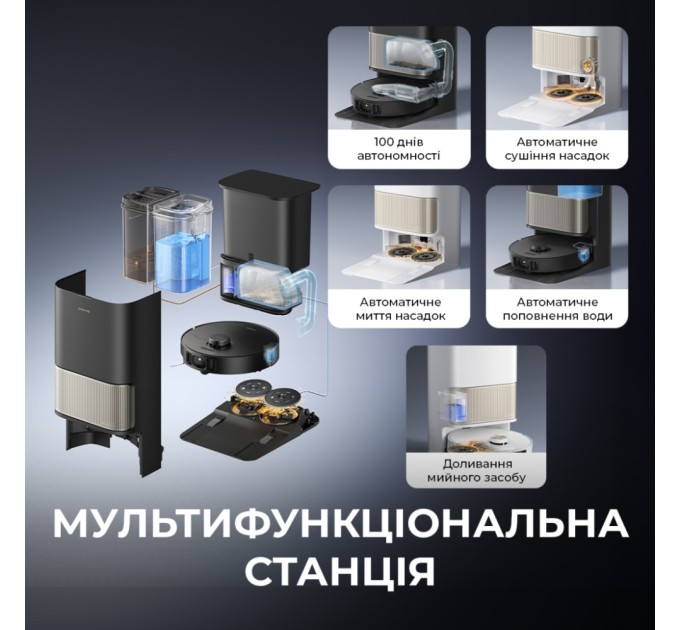 100 днів автономності

Автоматичне сушіння насадок

Автоматичне миття насадок

Автоматичне поповнення води

Доливання мийного засобу

МУЛЬТИФУНКЦІОНАЛЬНА СТАНЦІЯ