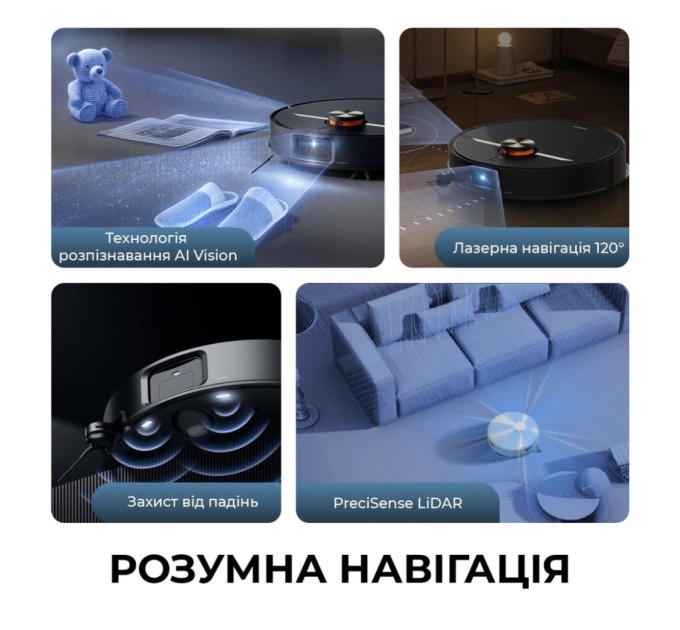 Технологія розпізнавання AI Vision

Лазерна навігація 120°

Захист від падінь

PreciSense LiDAR

РОЗУМНА НАВІГАЦІЯ