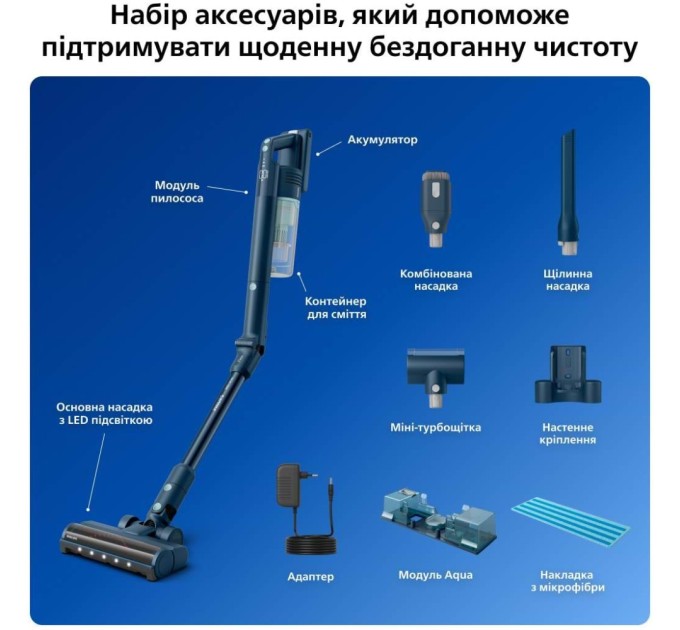 Набір аксесуарів, який допоможе підтримувати щоденну бездоганну чистоту

Акумулятор

Модуль пилососа

Контейнер для сміття

Основна насадка з LED підсвіткою

Комбінована насадка

Щілинна насадка

Міні-турбощітка

Настенне кріплення

Адаптер

Модуль Aqua

Накладка з мікрофібри