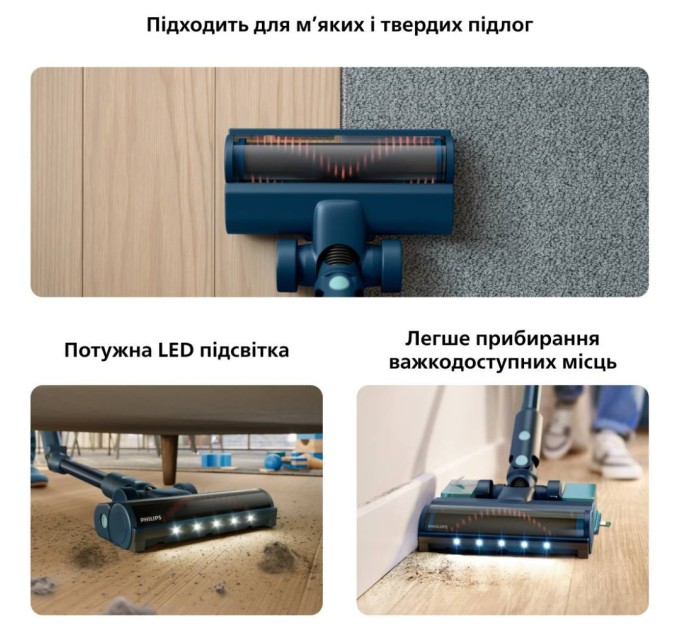 Підходить для м'яких і твердих підлог

Потужна LED підсвітка

PHILIPS

Легше прибирання важкодоступних місць

PHILIPS