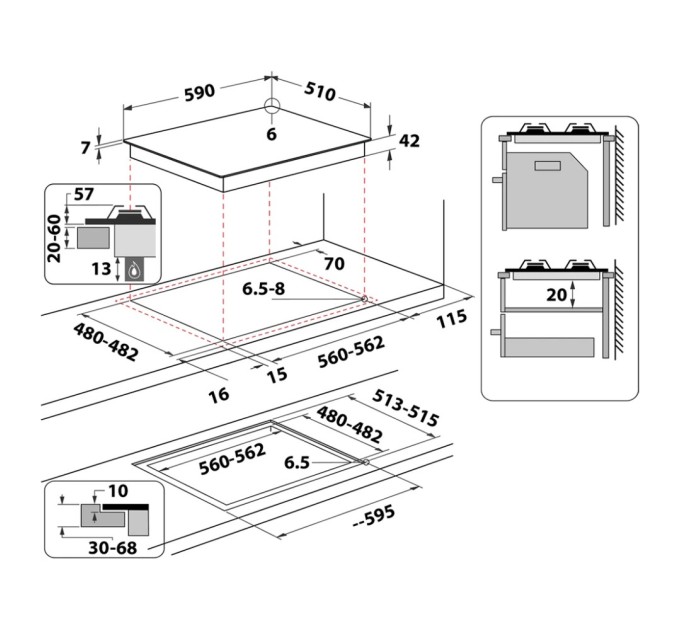 590
510
6
7
42
57
20-60
13
70
6.5-8
115
480-482
560-562
15
16
20
513-515
480-482
560-562
6.5
--595
10
30-68