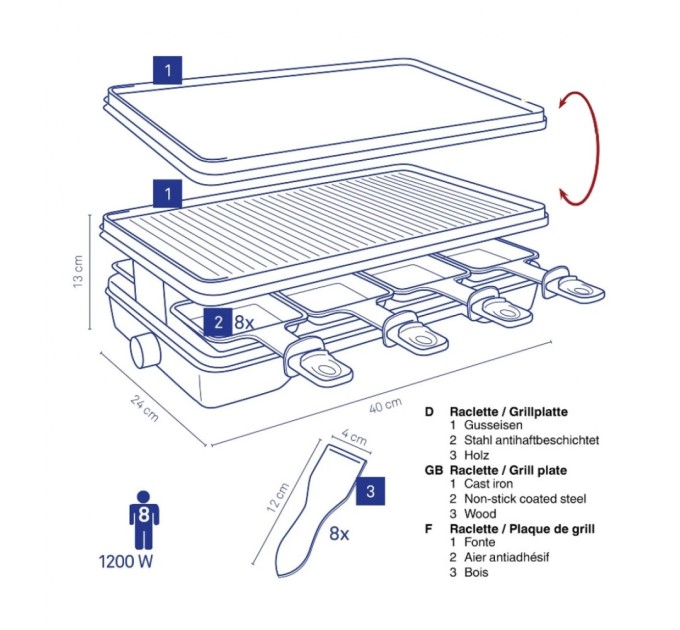 1

1

13 cm

2 8x

24 cm

40 cm

4 cm

12 cm

3

8x

8

1200 W

D Raclette / Grillplatte
1 Gusseisen
2 Stahl antihaftbeschichtet
3 Holz

GB Raclette / Grill plate
1 Cast iron
2 Non-stick coated steel
3 Wood

F Raclette / Plaque de grill
1 Fonte
2 Aier antiadhésif
3 Bois