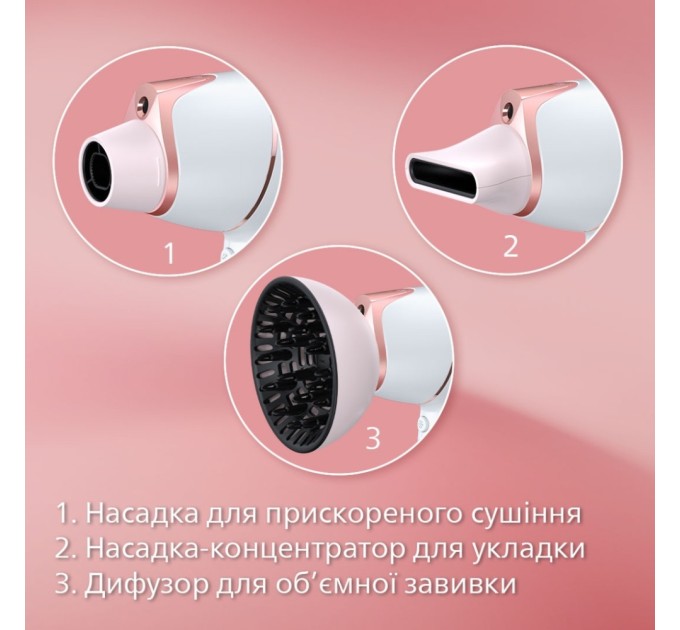 1

2

3

1. Насадка для прискореного сушіння
2. Насадка-концентратор для укладки
3. Дифузор для об'ємної завивки