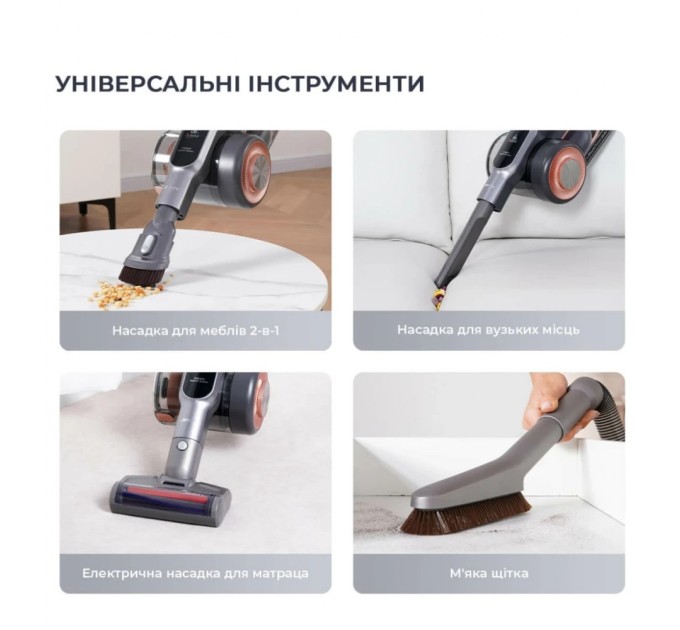 УНІВЕРСАЛЬНІ ІНСТРУМЕНТИ

Насадка для меблів 2-в-1

Насадка для вузьких місць

Електрична насадка для матраца

М'яка щітка