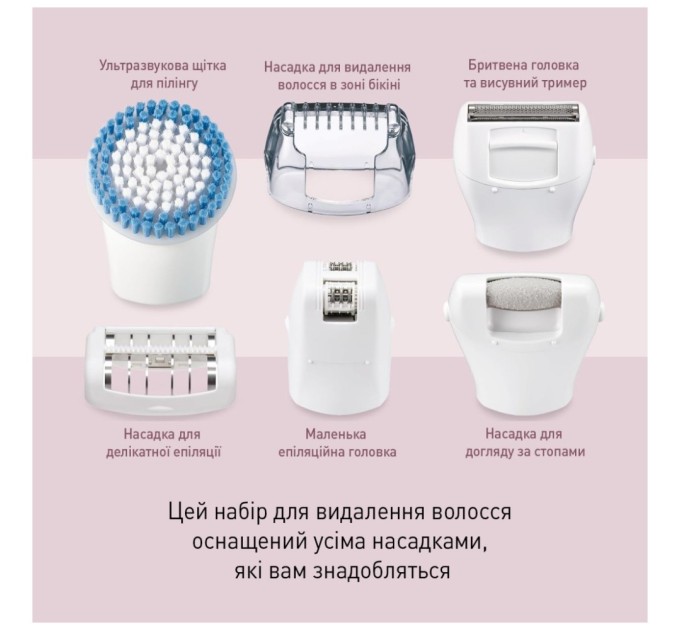 Ультразвукова щітка для пілінгу

Насадка для видалення волосся в зоні бікіні

Бритвена головка та висувний тример

Насадка для делікатної епіляції

Маленька епіляційна головка

Насадка для догляду за стопами

Цей набір для видалення волосся оснащений усіма насадками, які вам знадобляться