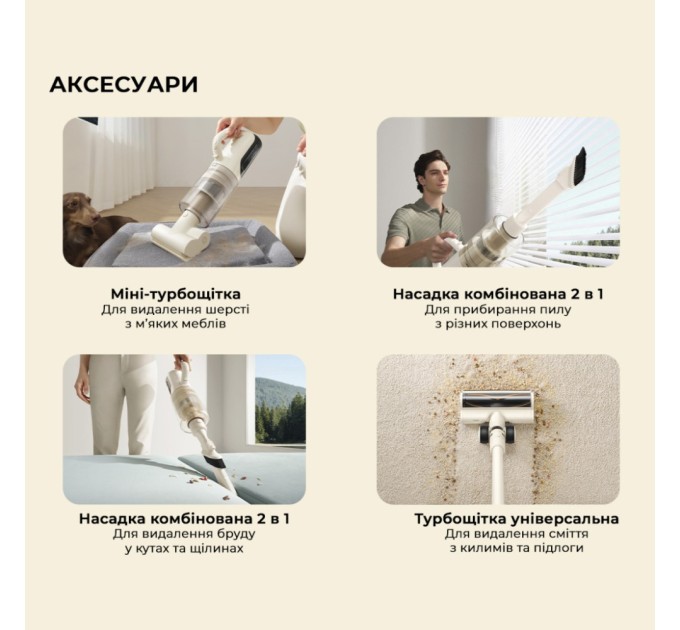 АКСЕСУАРИ

Міні-турбощітка
Для видалення шерсті з м'яких меблів

Насадка комбінована 2 в 1
Для прибирання пилу з різних поверхонь

Насадка комбінована 2 в 1
Для видалення бруду у кутах та щілинах

Турбощітка універсальна
Для видалення сміття з килимів та підлоги