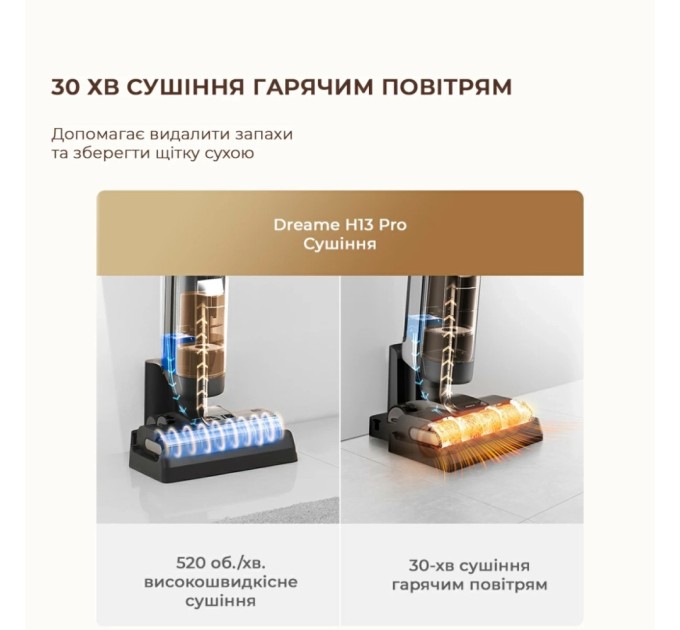 30 ХВ СУШІННЯ ГАРЯЧИМ ПОВІТРЯМ

Допомагає видалити запахи та зберегти щітку сухою

Dreame H13 Pro
Сушіння

520 об./хв. високошвидкісне сушіння

30-хв сушіння гарячим повітрям