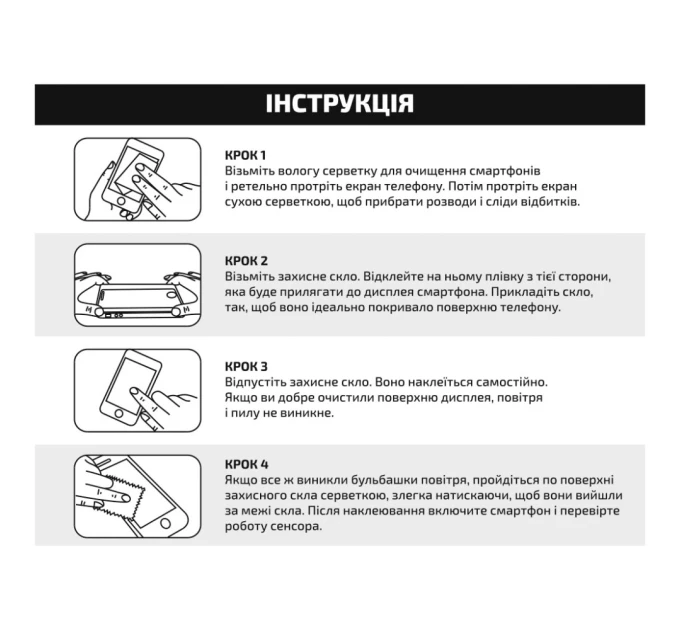 ІНСТРУКЦІЯ

КРОК 1
Візьміть вологу серветку для очищення смартфонів і ретельно протріть екран телефону. Потім протріть екран сухою серветкою, щоб прибрати розводи і сліди відбитків.

КРОК 2
Візьміть захисне скло. Відклейте на ньому плівку з тієї сторони, яка буде прилягати до дисплея смартфона. Прикладіть скло, так, щоб воно ідеально покривало поверхню телефону.

КРОК 3
Відпустіть захисне скло. Воно наклеїться самостійно. Якщо ви добре очистили поверхню дисплея, повітря і пилу не виникне.

КРОК 4
Якщо все ж виникли бульбашки повітря, пройдіться по поверхні захисного скла серветкою, злегка натискаючи, щоб вони вийшли за межі скла. Після наклеювання включите смартфон і перевірте роботу сенсора.