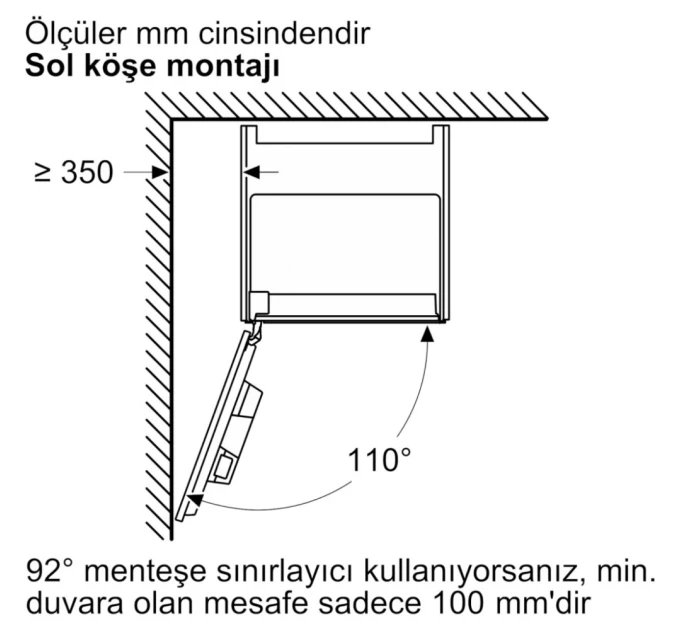 Ölçüler mm cinsindendir
**Sol köşe montajı**

≥ 350

110°

92° menteşe sınırlayıcı kullanıyorsanız, min. duvara olan mesafe sadece 100 mm'dir