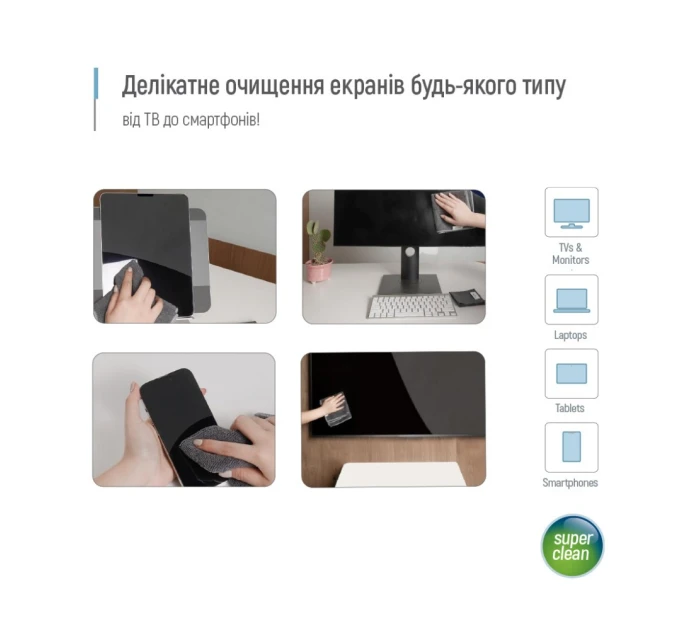 Делікатне очищення екранів будь-якого типу
від ТВ до смартфонів!

TVs & Monitors

Laptops

Tablets

Smartphones

super clean