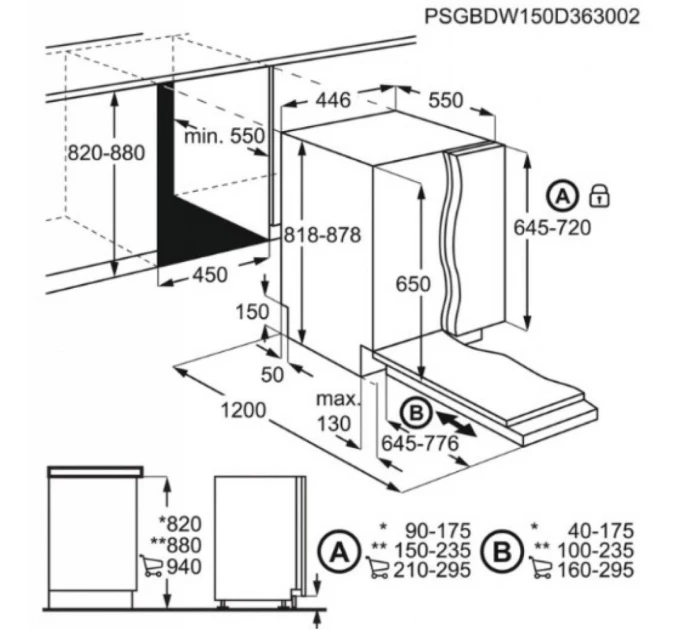 PSGBDW150D363002

446
550
min. 550
820-880
818-878
A
645-720
650
450
150
50
1200
max.
130
B
645-776

*820
**880
940

A
* 90-175
** 150-235
210-295

B
* 40-175
** 100-235
160-295