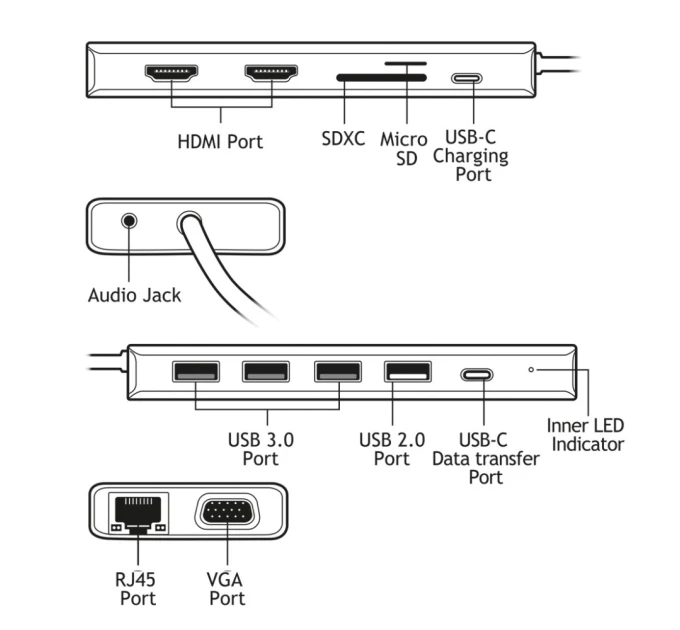 HDMI Port

SDXC

Micro SD

USB-C Charging Port

Audio Jack

USB 3.0 Port

USB 2.0 Port

USB-C Data transfer Port

Inner LED Indicator

RJ45 Port

VGA Port