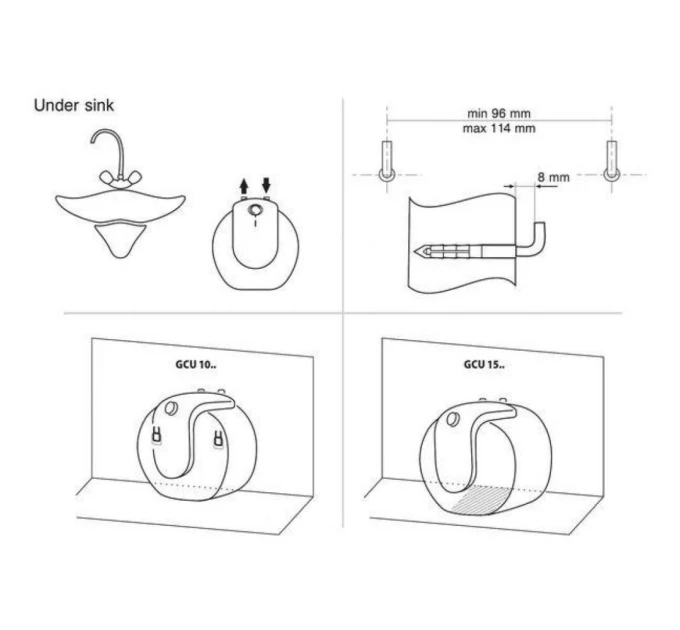 Under sink

min 96 mm
max 114 mm

8 mm

GCU 10..

GCU 15..