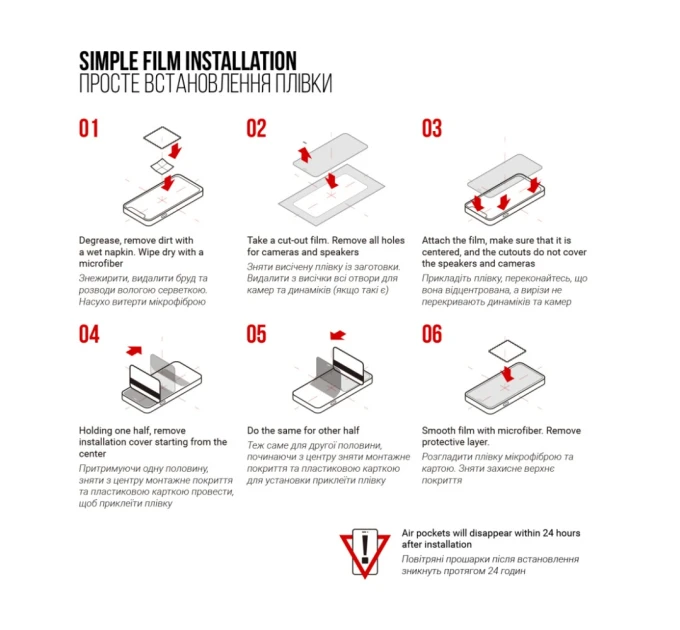 SIMPLE FILM INSTALLATION
ПРОСТЕ ВСТАНОВЛЕННЯ ПЛІВКИ

01

Degrease, remove dirt with a wet napkin. Wipe dry with a microfiber

Знежирити, видалити бруд та розводи вологою серветкою. Насухо витерти мікрофіброю

02

Take a cut-out film. Remove all holes for cameras and speakers

Зняти висічену плівку із заготовки. Видалити з висічки всі отвори для камер та динаміків (якщо такі є)

03

Attach the film, make sure that it is centered, and the cutouts do not cover the speakers and cameras

Прикладіть плівку, переконайтесь, що вона відцентрована, а вирізи не перекривають динаміків та камер

04

Holding one half, remove installation cover starting from the center

Притримуючи одну половину, зняти з центру монтажне покриття та пластиковою карткою провести, щоб приклеїти плівку

05

Do the same for other half

Теж саме для другої половини, починаючи з центру зняти монтажне покриття та пластиковою карткою для установки приклеїти плівку

06

Smooth film with microfiber. Remove protective layer.

Розгладити плівку мікрофіброю та картою. Зняти захисне верхнє покриття

Air pockets will disappear within 24 hours after installation

Повітряні прошарки після встановлення зникнуть протягом 24 годин